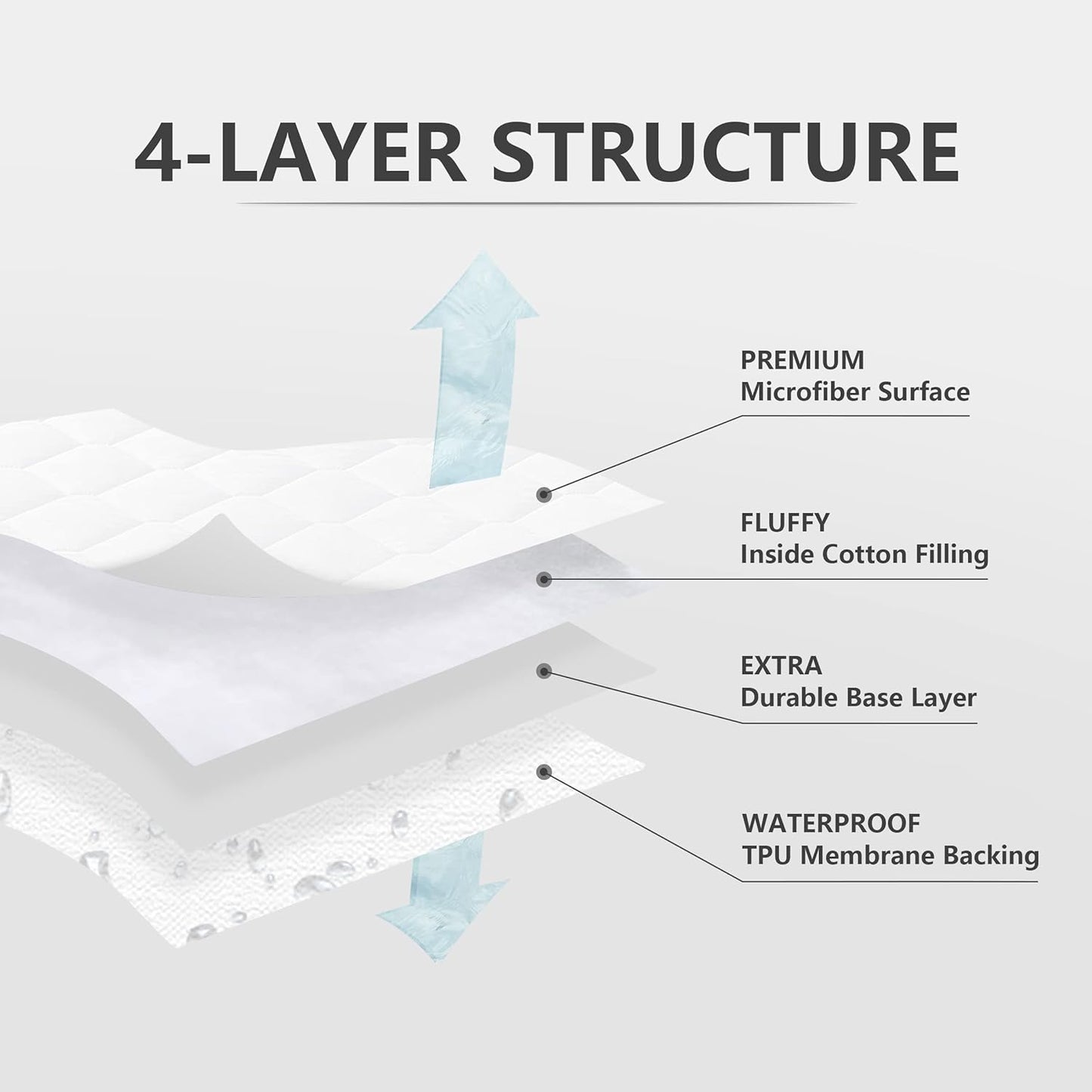 4-LAYER STRUCTURE

PREMIUM
Microfiber Surface

FLUFFY
Inside Cotton Filling

EXTRA
Durable Base Layer

WATERPROOF
TPU Membrane Backing